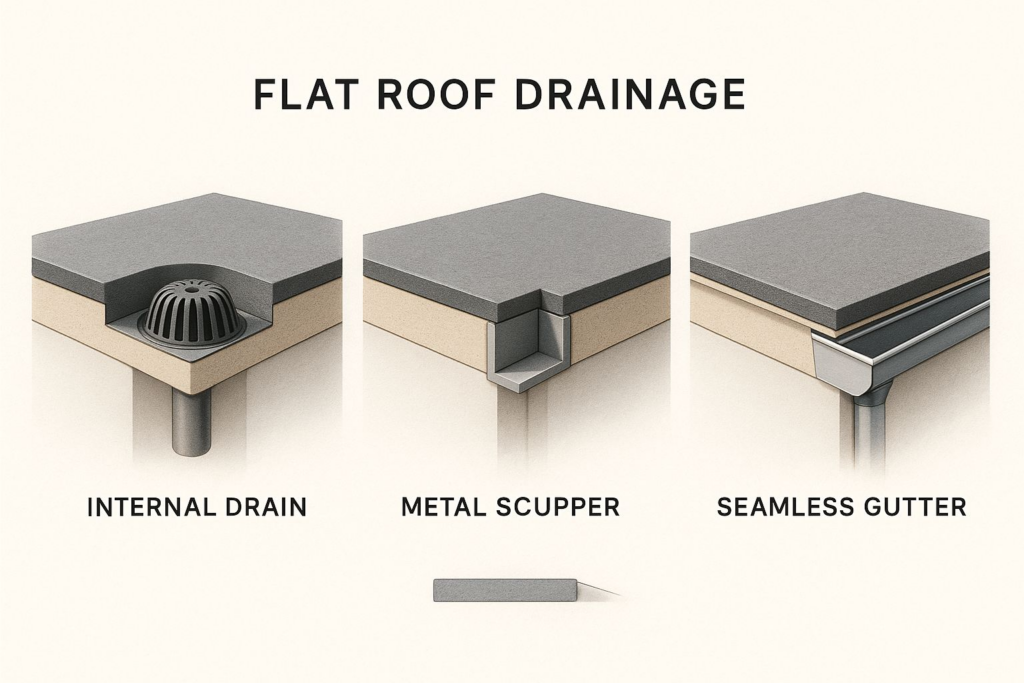 FLAT ROOF DRAINAGE

INTERNAL DRAIN

METAL SCUPPER

SEAMLESS GUTTER