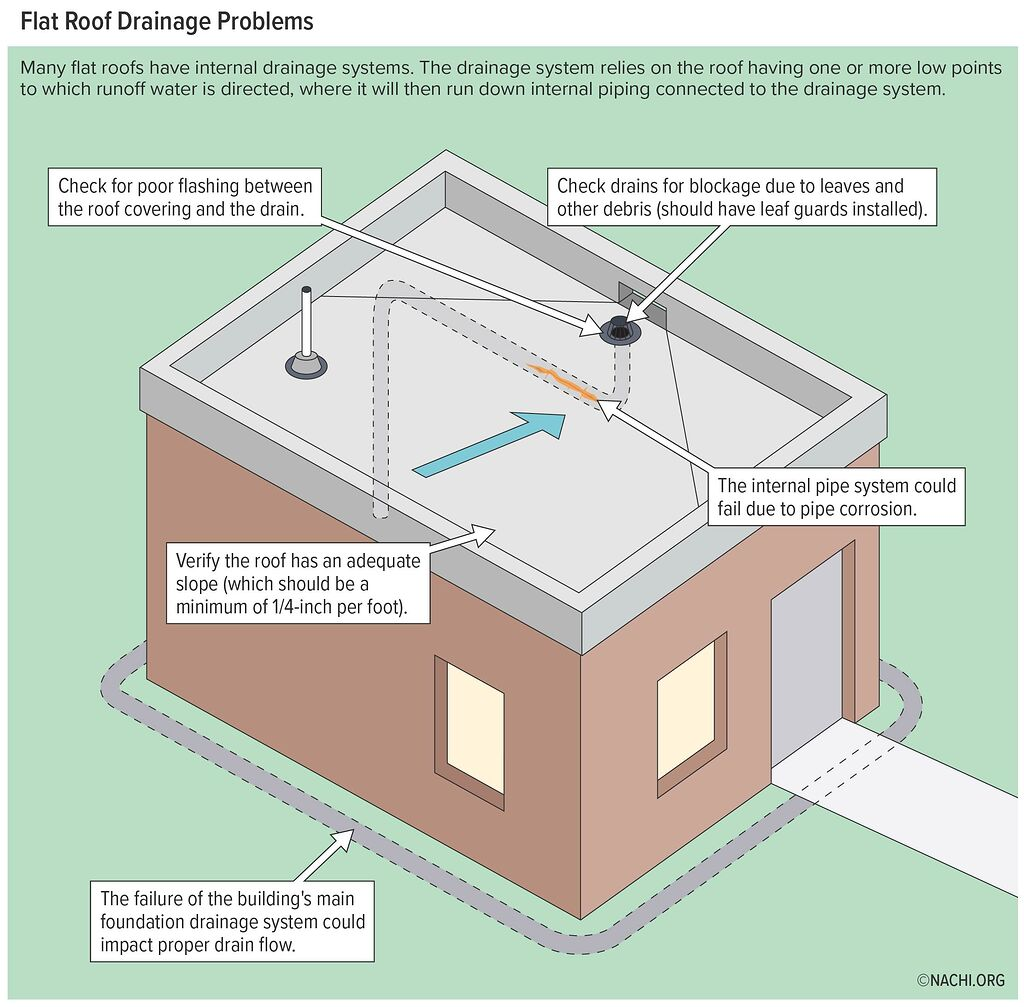 Flat Roof Drainage Problems

Many flat roofs have internal drainage systems. The drainage system relies on the roof having one or more low points to which runoff water is directed, where it will then run down internal piping connected to the drainage system.

Check for poor flashing between the roof covering and the drain.

Check drains for blockage due to leaves and other debris (should have leaf guards installed).

The internal pipe system could fail due to pipe corrosion.

Verify the roof has an adequate slope (which should be a minimum of 1/4-inch per foot).

The failure of the building's main foundation drainage system could impact proper drain flow.

©NACHI.ORG